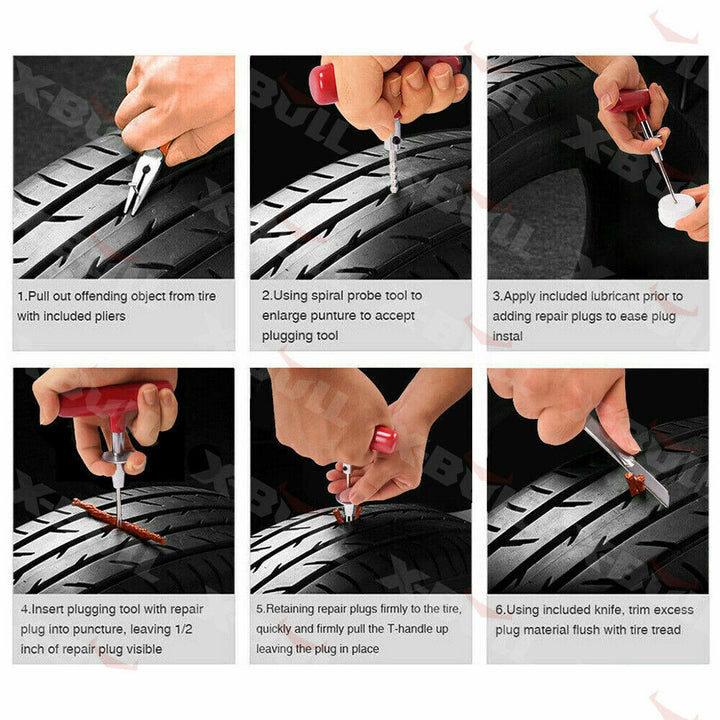 X-BULL

1.Pull out offending object from tire with included pliers

2.Using spiral probe tool to enlarge punture to accept plugging tool

3.Apply included lubricant prior to adding repair plugs to ease plug instal

4.Insert plugging tool with repair plug into puncture, leaving 1/2 inch of repair plug visible

5.Retaining repair plugs firmly to the tire, quickly and firmly pull the T-handle up leaving the plug in place

6.Using included knife, trim excess plug material flush with tire tread